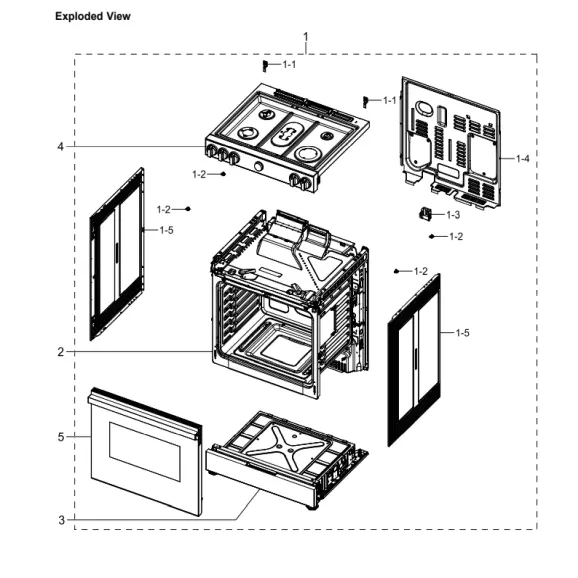 Exploded View

1

1-1

1-1

4

1-4

1-2

1-2

1-5

1-3

1-2

1-2

1-5

2

5

3