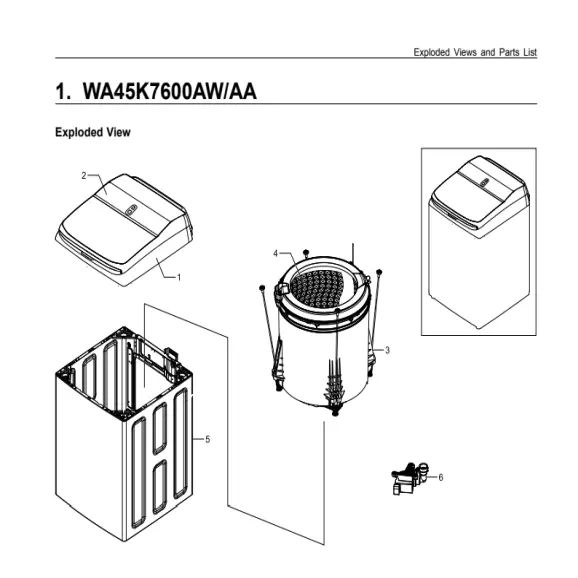 Exploded Views and Parts List

1. WA45K7600AW/AA

Exploded View

2

1

4

3

5

6