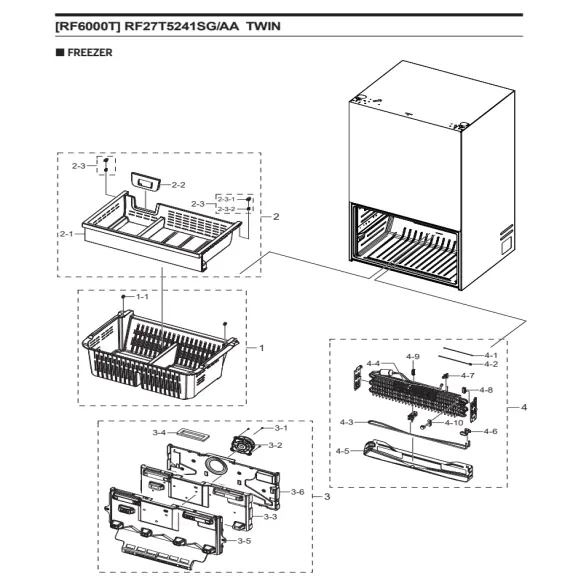 [RF6000T] RF27T5241SG/AA TWIN

■ FREEZER

2-3
2-2
2-3
2-3-1
2-3-2
2
2-1
1-1
1
4-1
4-2
4-9
4-4
4-7
4-8
4
4-3
4-10
4-6
4-5
3-4
3-1
3-2
3-6
3
3-3
3-5