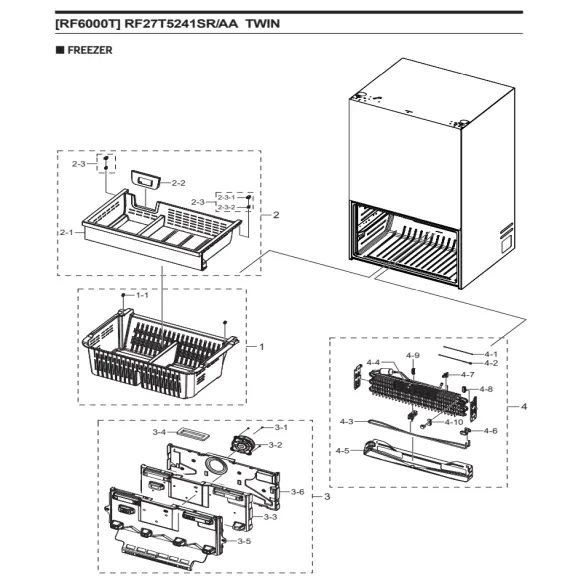 [RF6000T] RF27T5241SR/AA TWIN

■ FREEZER

2-3
2-2
2-3
2-3-1
2-3-2
2
2-1
1-1
1
4-1
4-2
4-9
4-4
4-7
4-8
4
4-3
4-10
4-6
4-5
3-4
3-1
3-2
3-6
3
3-3
3-5