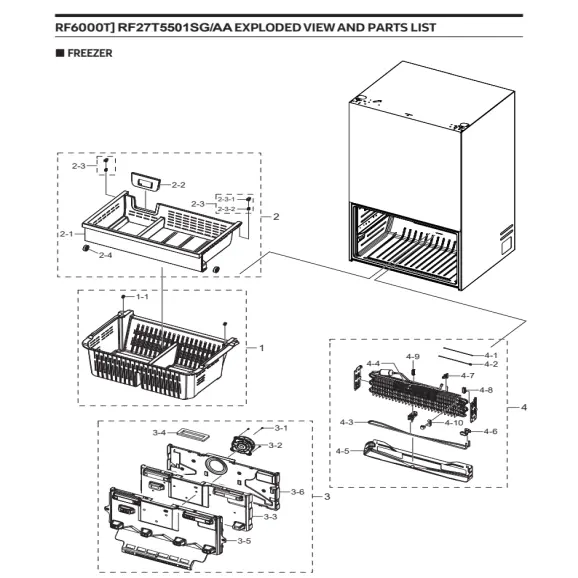 RF6000T] RF27T5501SG/AA EXPLODED VIEW AND PARTS LIST

■ FREEZER

2-3
2-2
2-3
2-3-1
2-3-2
2
2-1
2-4
1-1
1
4-1
4-2
4-9
4-4
4-7
4-8
4
4-3
4-10
4-6
4-5
3-4
3-1
3-2
3-6
3
3-3
3-5